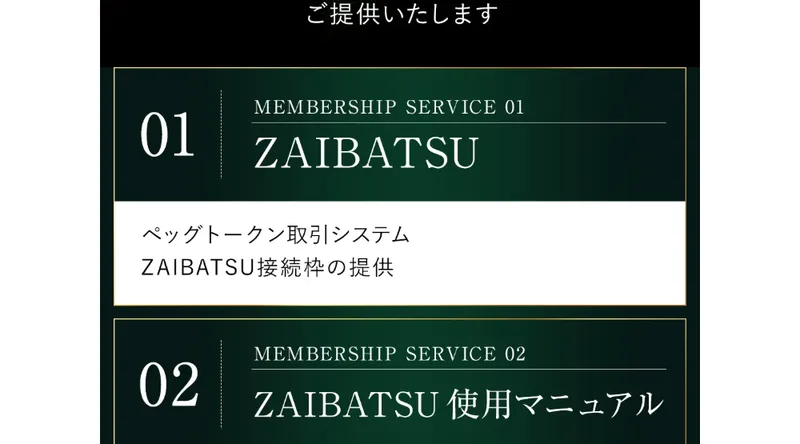 ご提供いたします

01

MEMBERSHIP SERVICE 01

ZAIBATSU

ペッグトークン取引システム
ZAIBATSU接続枠の提供

02

MEMBERSHIP SERVICE 02

ZAIBATSU 使用マニュアル